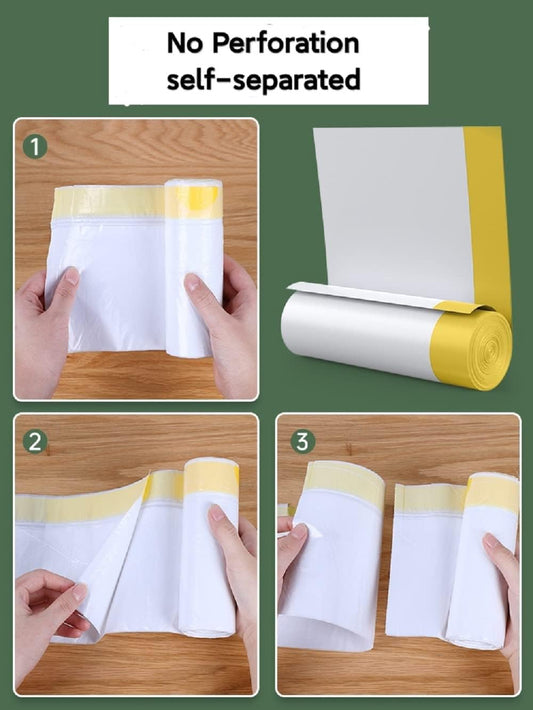 No Perforation
self-separated

1

2

3