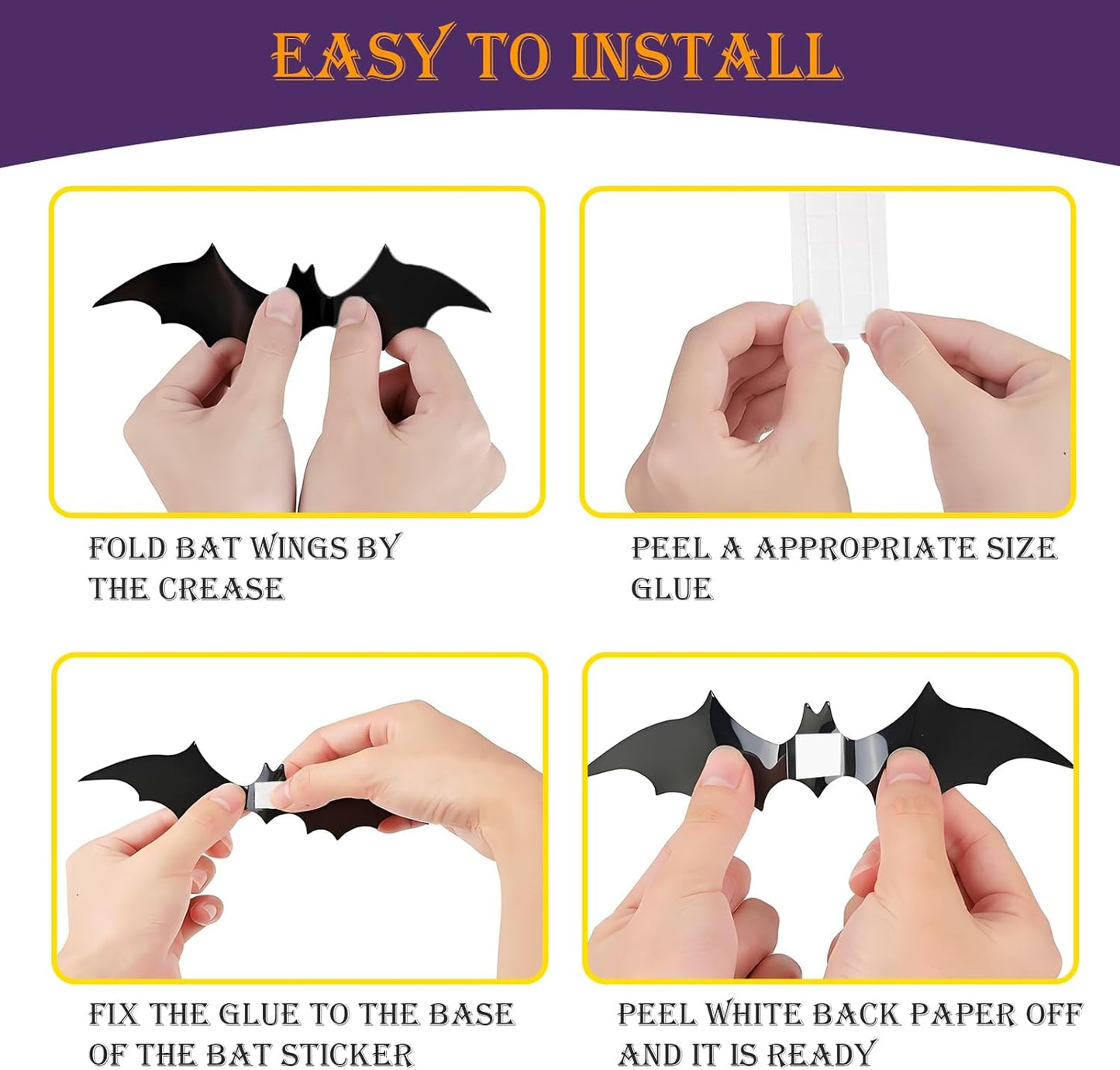 EASY TO INSTALL

FOLD BAT WINGS BY THE CREASE

PEEL A APPROPRIATE SIZE GLUE

FIX THE GLUE TO THE BASE OF THE BAT STICKER

PEEL WHITE BACK PAPER OFF AND IT IS READY