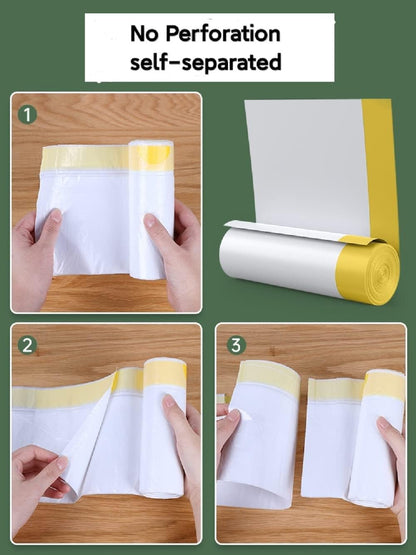 No Perforation
self-separated

1

2

3