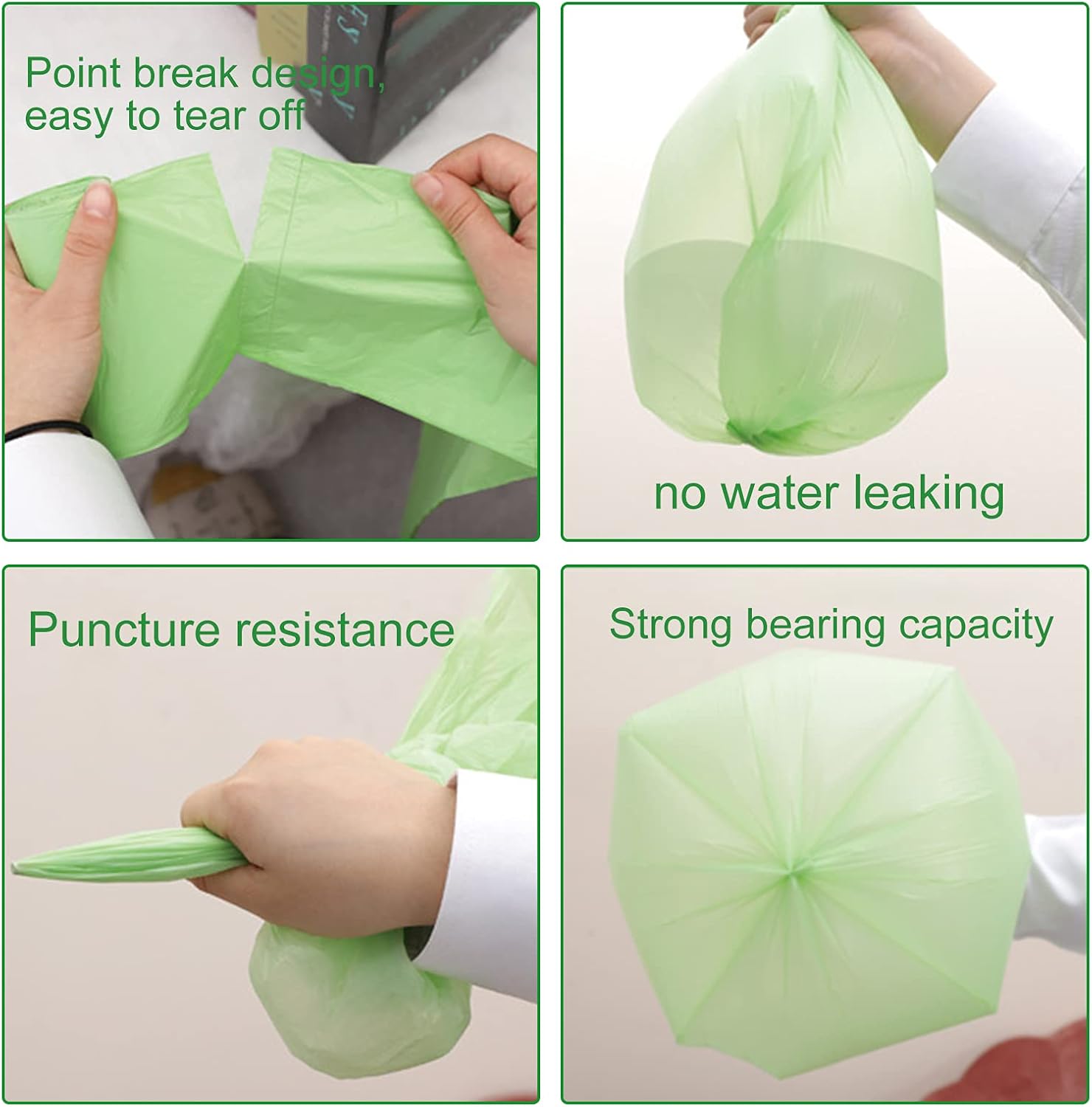 Point break design, easy to tear off

no water leaking

Puncture resistance

Strong bearing capacity