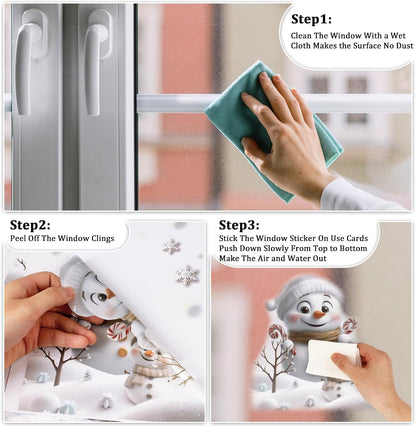 Step1:
Clean The Window With a Wet Cloth Makes the Surface No Dust

Step2:
Peel Off The Window Clings

Step3:
Stick The Window Sticker On Use Cards Push Down Slowly From Top to Bottom Make The Air and Water Out