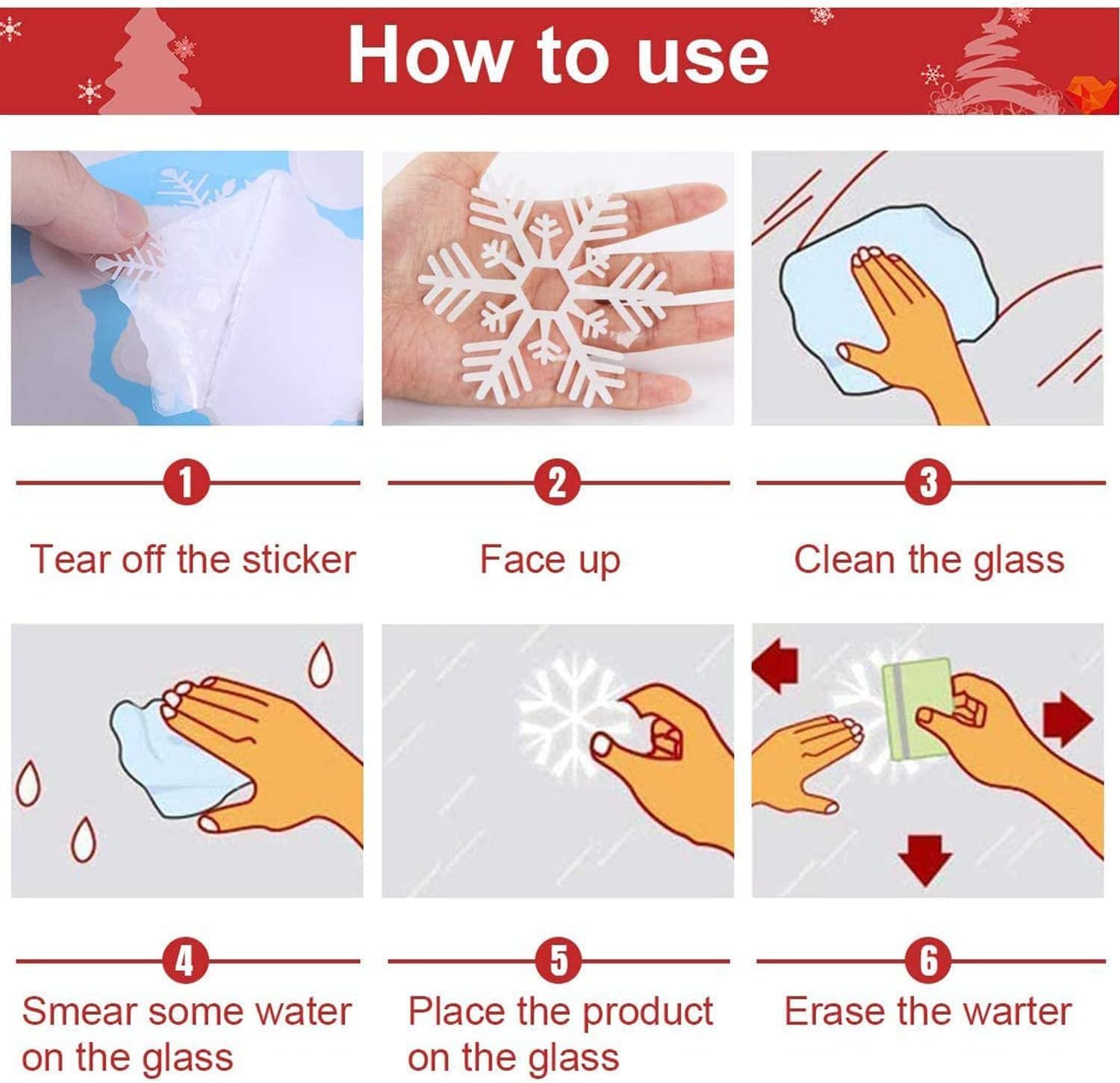 How to use

1
Tear off the sticker

2
Face up

3
Clean the glass

4
Smear some water on the glass

5
Place the product on the glass

6
Erase the warter